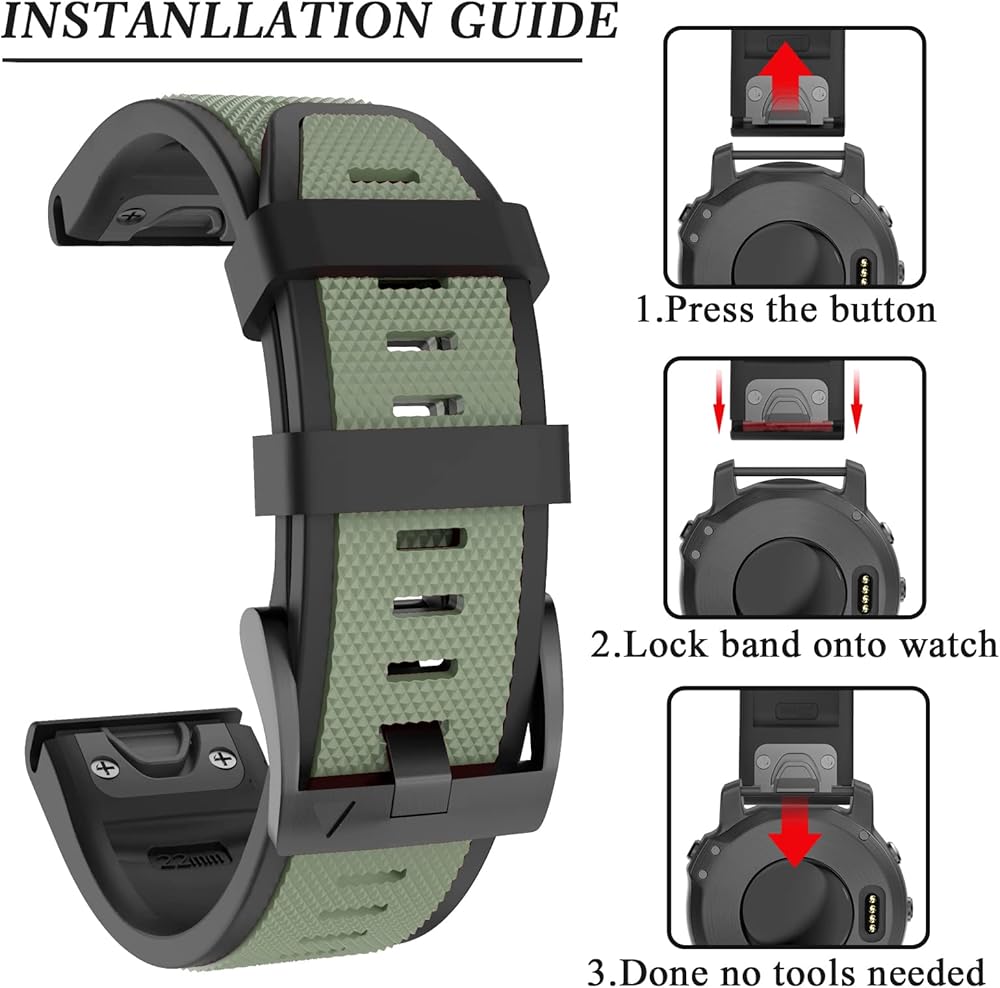 INSTANLLATION GUIDE

22mm

1.Press the button

2.Lock band onto watch

3.Done no tools needed