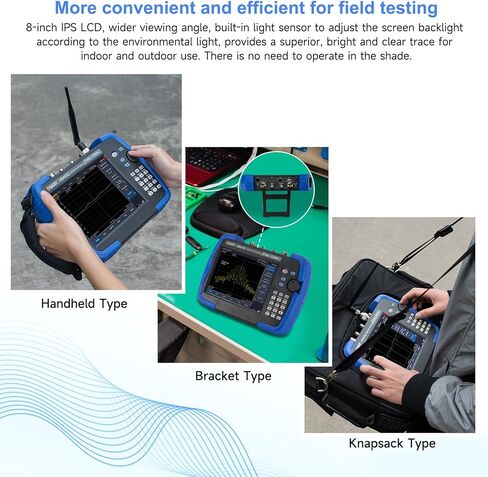 More convenient and efficient for field testing

8-inch IPS LCD, wider viewing angle, built-in light sensor to adjust the screen backlight according to the environmental light, provides a superior, bright and clear trace for indoor and outdoor use. There is no need to operate in the shade.

Handheld Type

Bracket Type

Knapsack Type