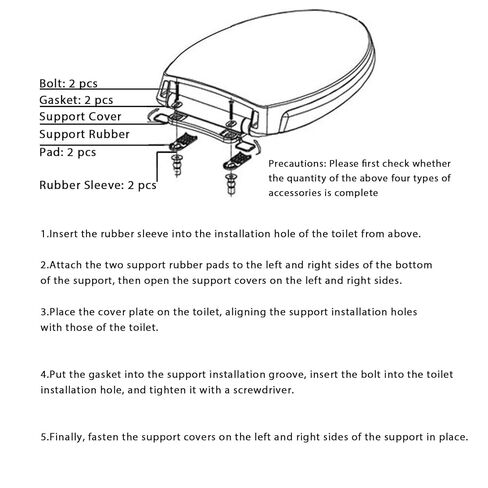 Bolt: 2 pcs
Gasket: 2 pcs
Support Cover
Support Rubber
Pad: 2 pcs
Rubber Sleeve: 2 pcs

Precautions: Please first check whether the quantity of the above four types of accessories is complete

1.Insert the rubber sleeve into the installation hole of the toilet from above.

2.Attach the two support rubber pads to the left and right sides of the bottom of the support, then open the support covers on the left and right sides.

3.Place the cover plate on the toilet, aligning the support installation holes with those of the toilet.

4.Put the gasket into the support installation groove, insert the bolt into the toilet installation hole, and tighten it with a screwdriver.

5.Finally, fasten the support covers on the left and right sides of the support in place.