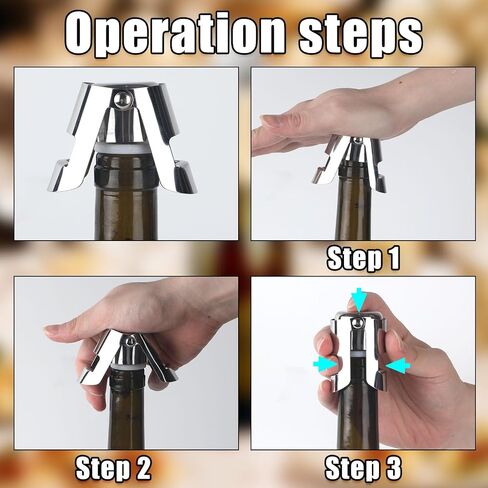 Operation steps

Step 1

Step 2

Step 3