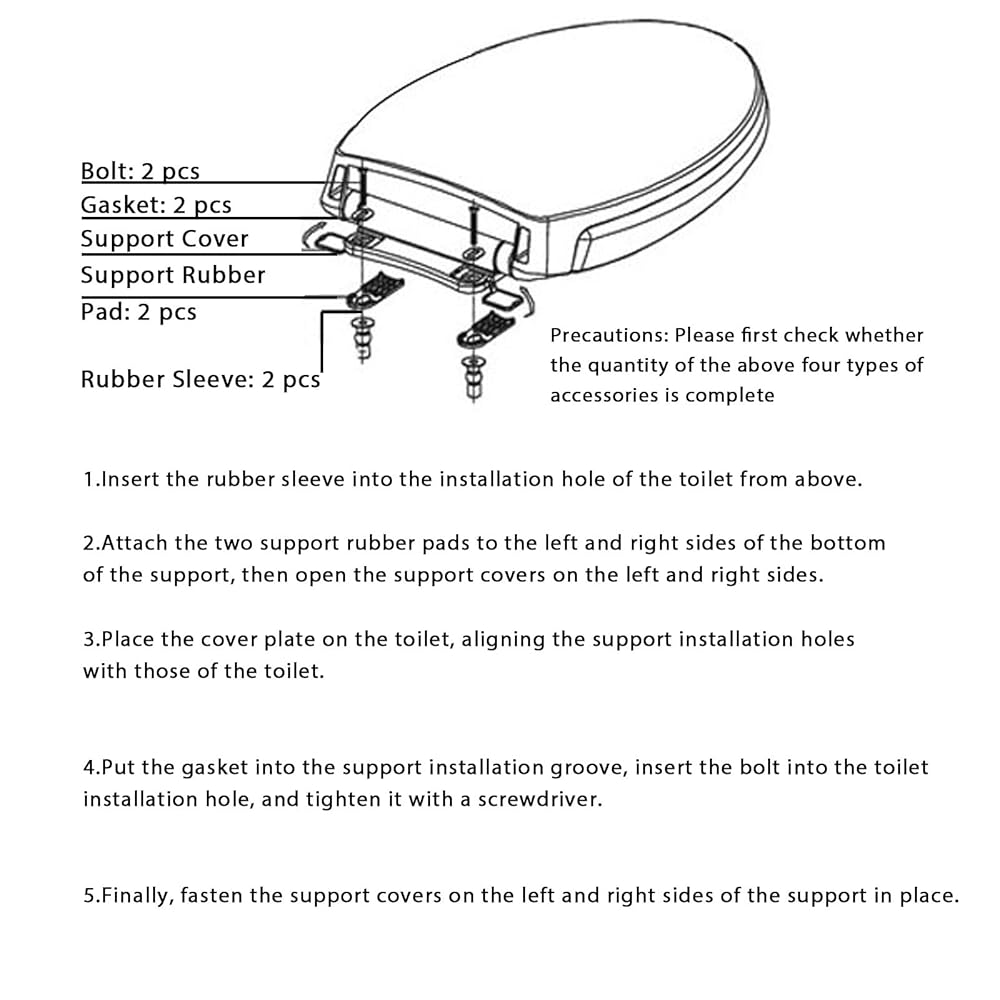 Bolt: 2 pcs
Gasket: 2 pcs
Support Cover
Support Rubber
Pad: 2 pcs

Rubber Sleeve: 2 pcs

Precautions: Please first check whether the quantity of the above four types of accessories is complete

1.Insert the rubber sleeve into the installation hole of the toilet from above.

2.Attach the two support rubber pads to the left and right sides of the bottom of the support, then open the support covers on the left and right sides.

3.Place the cover plate on the toilet, aligning the support installation holes with those of the toilet.

4.Put the gasket into the support installation groove, insert the bolt into the toilet installation hole, and tighten it with a screwdriver.

5.Finally, fasten the support covers on the left and right sides of the support in place.