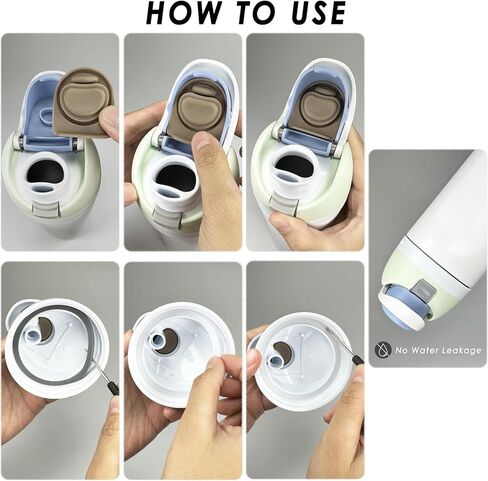 HOW TO USE

No Water Leakage