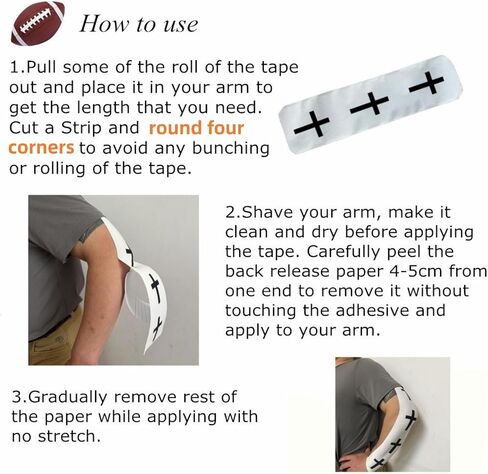 How to use

1.Pull some of the roll of the tape out and place it in your arm to get the length that you need. Cut a Strip and round four corners to avoid any bunching or rolling of the tape.

2.Shave your arm, make it clean and dry before applying the tape. Carefully peel the back release paper 4-5cm from one end to remove it without touching the adhesive and apply to your arm.

3.Gradually remove rest of the paper while applying with no stretch.