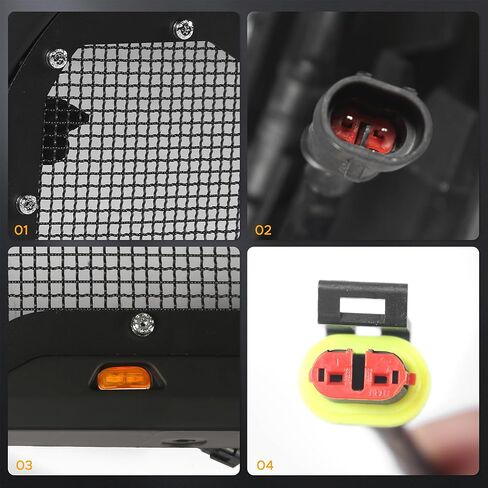 01

02

03

04