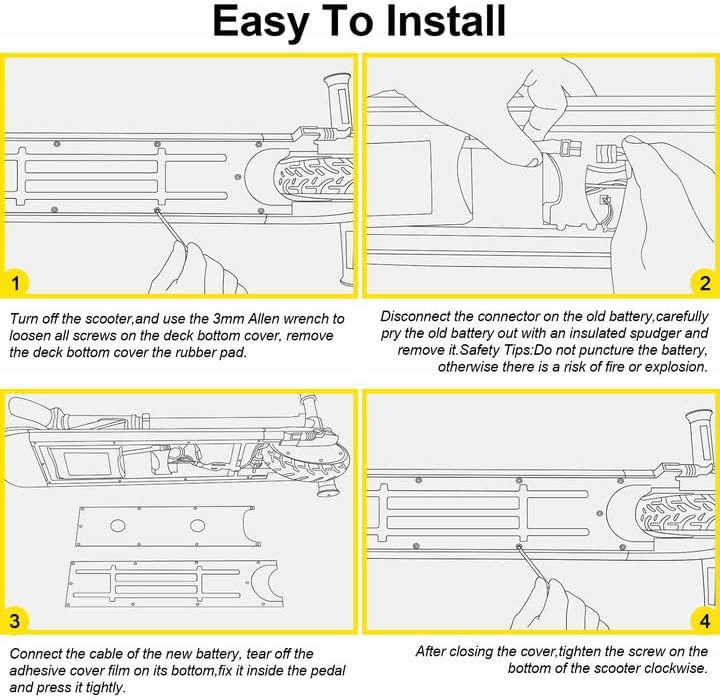 Easy To Install

1

Turn off the scooter,and use the 3mm Allen wrench to loosen all screws on the deck bottom cover, remove the deck bottom cover the rubber pad.

2

Disconnect the connector on the old battery,carefully pry the old battery out with an insulated spudger and remove it.Safety Tips:Do not puncture the battery, otherwise there is a risk of fire or explosion.

3

Connect the cable of the new battery, tear off the adhesive cover film on its bottom,fix it inside the pedal and press it tightly.

4

After closing the cover,tighten the screw on the bottom of the scooter clockwise.