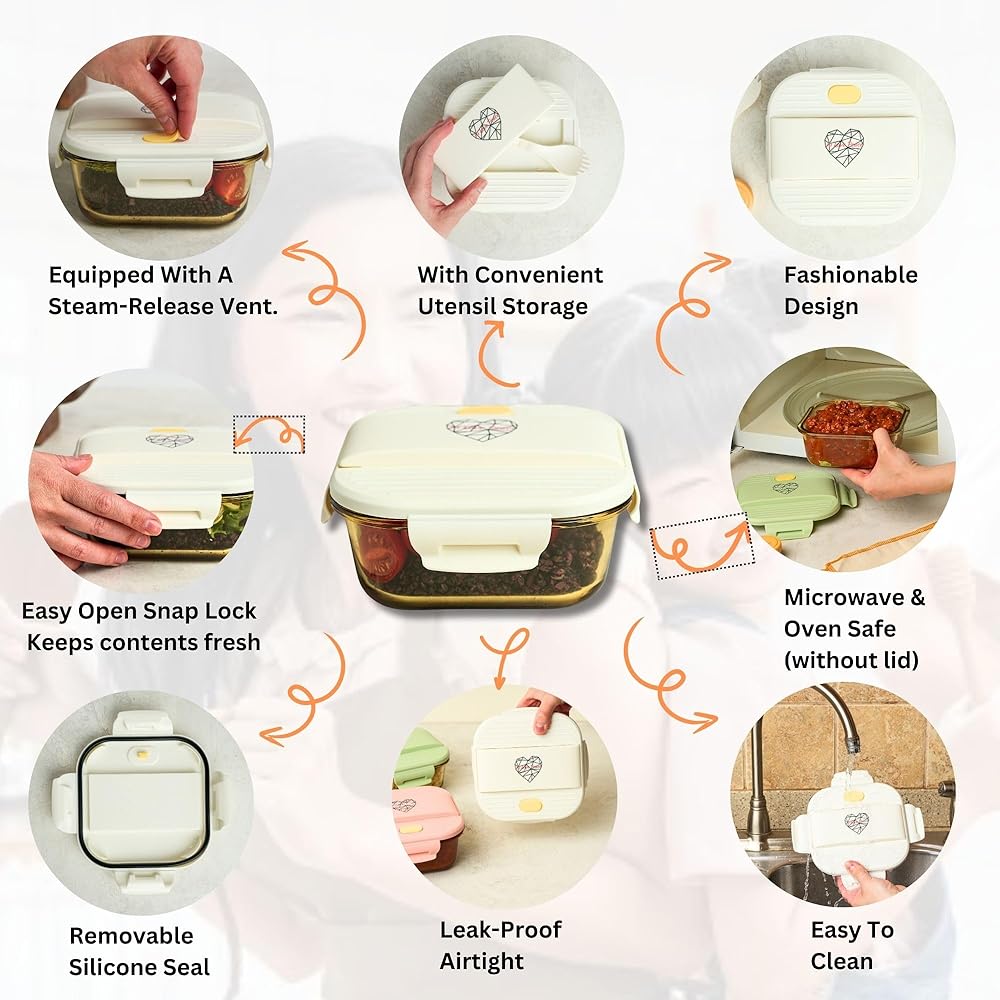 Equipped With A Steam-Release Vent.

With Convenient Utensil Storage

Fashionable Design

Easy Open Snap Lock Keeps contents fresh

Microwave & Oven Safe (without lid)

Removable Silicone Seal

Leak-Proof Airtight

Easy To Clean