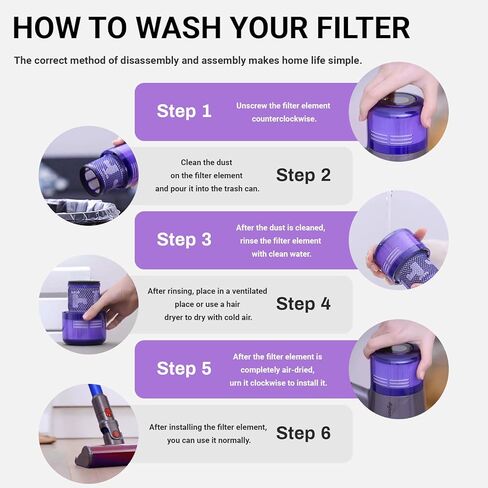 HOW TO WASH YOUR FILTER

The correct method of disassembly and assembly makes home life simple.

Step 1
Unscrew the filter element counterclockwise.

Clean the dust on the filter element and pour it into the trash can.
Step 2

Step 3
After the dust is cleaned, rinse the filter element with clean water.

After rinsing, place in a ventilated place or use a hair dryer to dry with cold air.
Step 4

Step 5
After the filter element is completely air-dried, urn it clockwise to install it.

After installing the filter element, you can use it normally.
Step 6