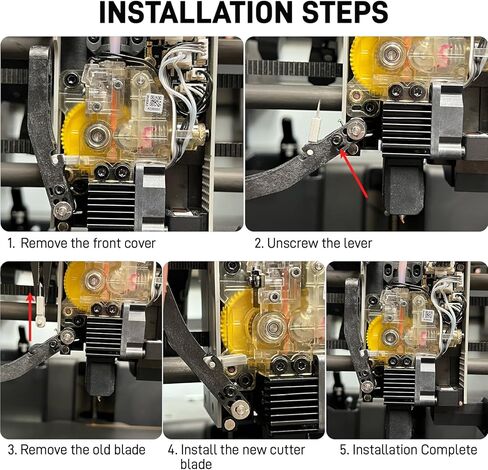 INSTALLATION STEPS

1. Remove the front cover

2. Unscrew the lever

3. Remove the old blade

4. Install the new cutter blade

5. Installation Complete