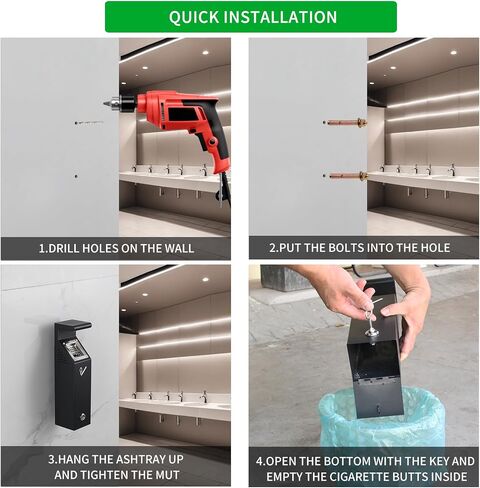 QUICK INSTALLATION

1.DRILL HOLES ON THE WALL

2.PUT THE BOLTS INTO THE HOLE

3.HANG THE ASHTRAY UP AND TIGHTEN THE MUT

4.OPEN THE BOTTOM WITH THE KEY AND EMPTY THE CIGARETTE BUTTS INSIDE