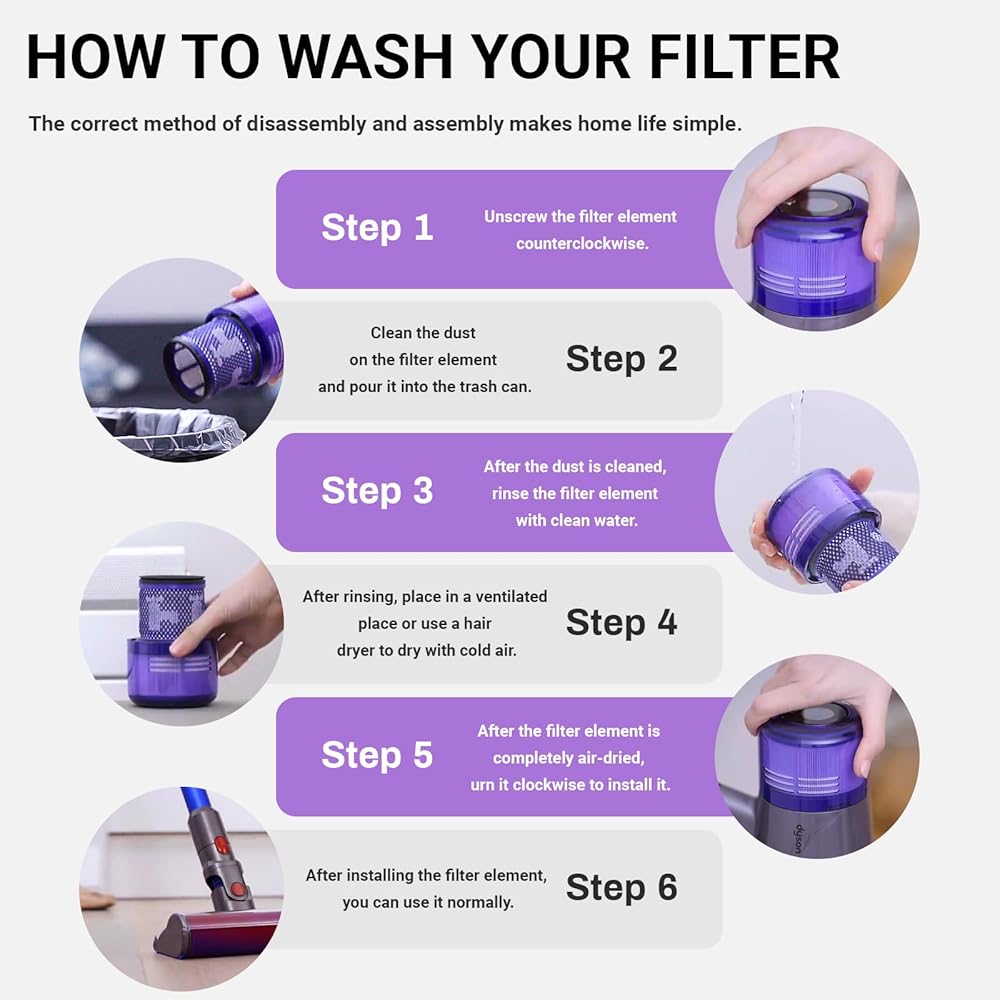 HOW TO WASH YOUR FILTER

The correct method of disassembly and assembly makes home life simple.

Step 1
Unscrew the filter element counterclockwise.

Clean the dust on the filter element and pour it into the trash can.
Step 2

Step 3
After the dust is cleaned, rinse the filter element with clean water.

After rinsing, place in a ventilated place or use a hair dryer to dry with cold air.
Step 4

Step 5
After the filter element is completely air-dried, urn it clockwise to install it.

dyson

After installing the filter element, you can use it normally.
Step 6