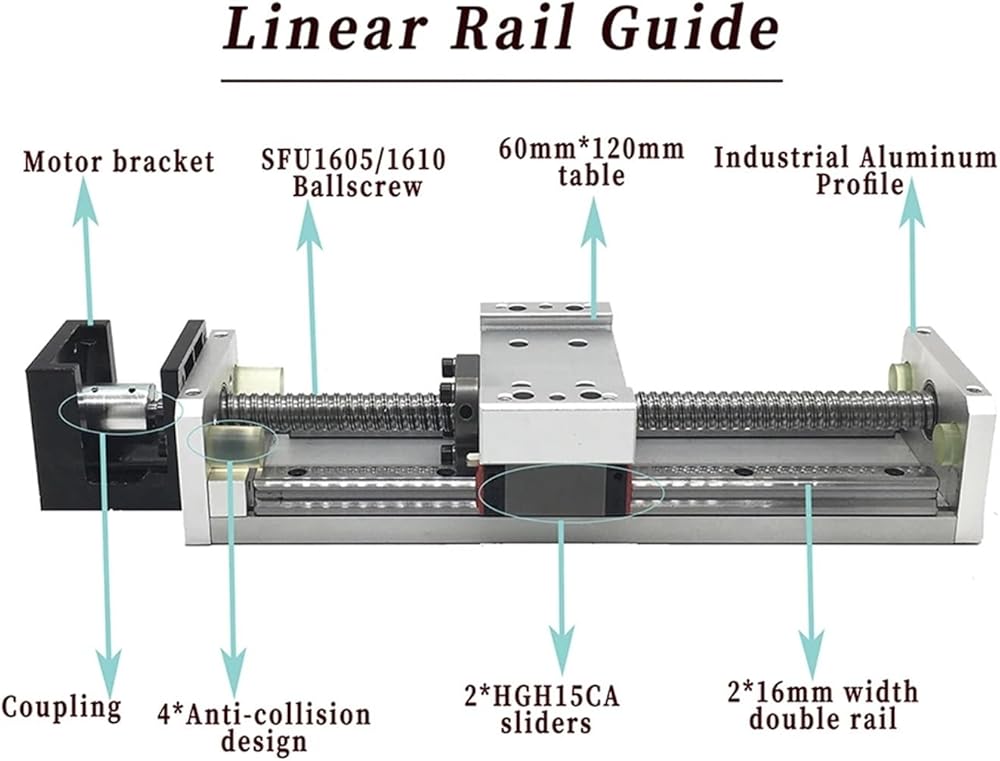 Linear Rail Guide

Motor bracket

SFU1605/1610 Ballscrew

60mm*120mm table

Industrial Aluminum Profile

Coupling

4*Anti-collision design

2*HGH15CA sliders

2*16mm width double rail