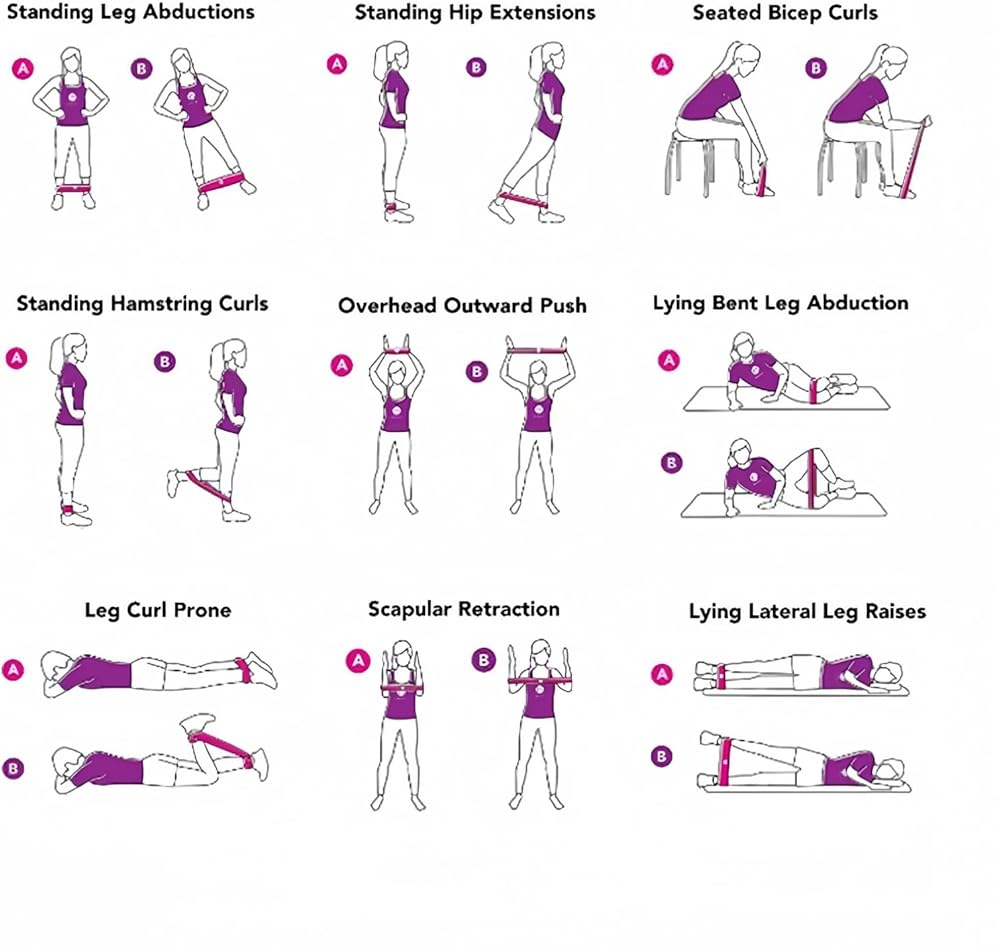 Standing Leg Abductions

A B

Standing Hip Extensions

A B

Seated Bicep Curls

A B

Standing Hamstring Curls

A B

Overhead Outward Push

A B

Lying Bent Leg Abduction

A

B

Leg Curl Prone

A

B

Scapular Retraction

A B

Lying Lateral Leg Raises

A

B