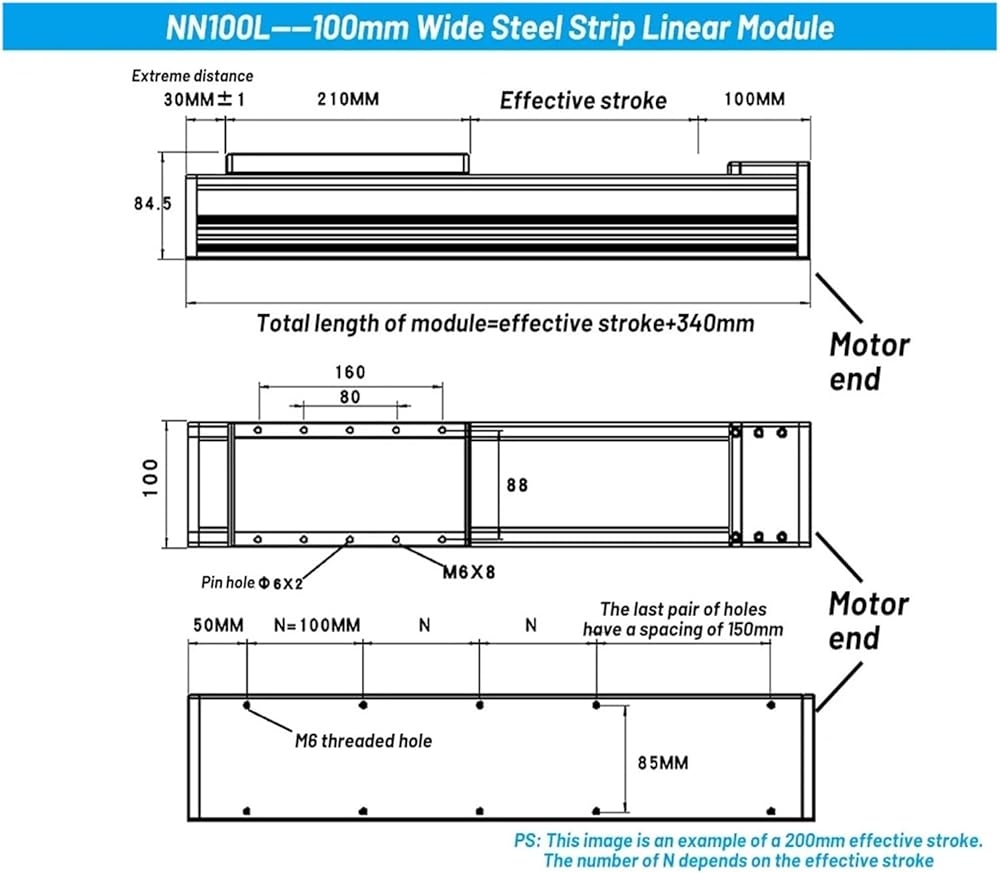 NN100L——100mm Wide Steel Strip Linear Module

Extreme distance
30MM±1 210MM Effective stroke 100MM

84.5

Total length of module=effective stroke+340mm

Motor end

160
80

100

88

Pin hole Φ6X2
M6X8

Motor end

50MM N=100MM N N
The last pair of holes have a spacing of 150mm

M6 threaded hole

85MM

PS: This image is an example of a 200mm effective stroke.
The number of N depends on the effective stroke