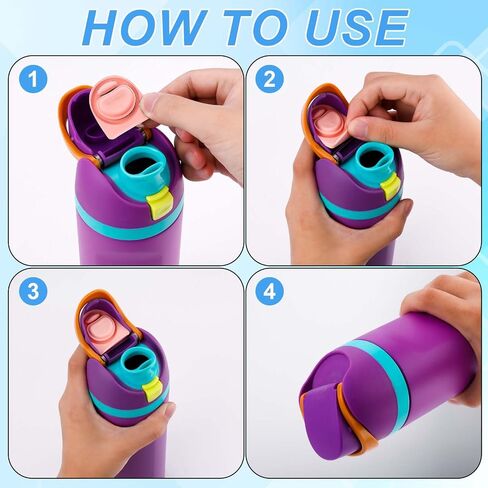 HOW TO USE

1

2

3

4