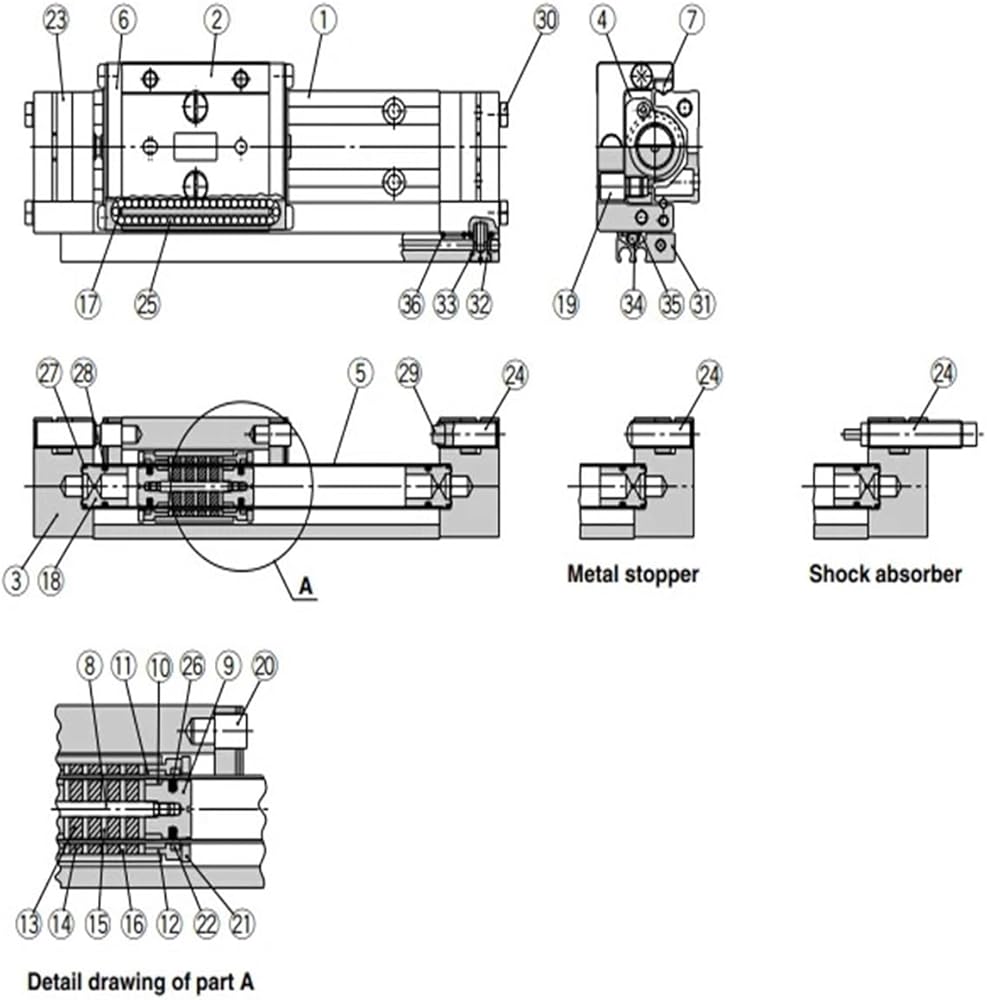 23 6 2 1 30 4 7

17 25 36 33 32 19 34 35 31

27 28 5 29 24 24 24

3 18 A

Metal stopper

Shock absorber

8 11 10 26 9 20

13 14 15 16 12 22 21

Detail drawing of part A