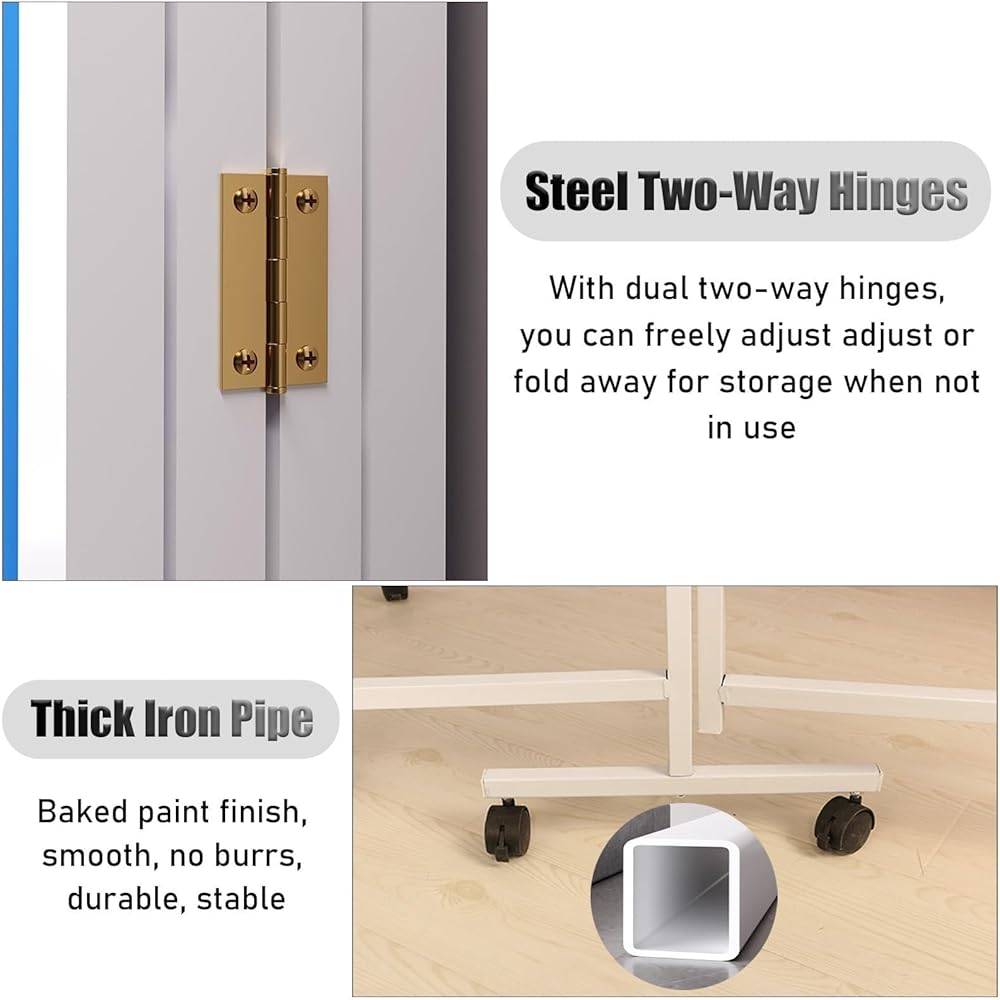 Steel Two-Way Hinges

With dual two-way hinges, you can freely adjust adjust or fold away for storage when not in use

Thick Iron Pipe

Baked paint finish, smooth, no burrs, durable, stable