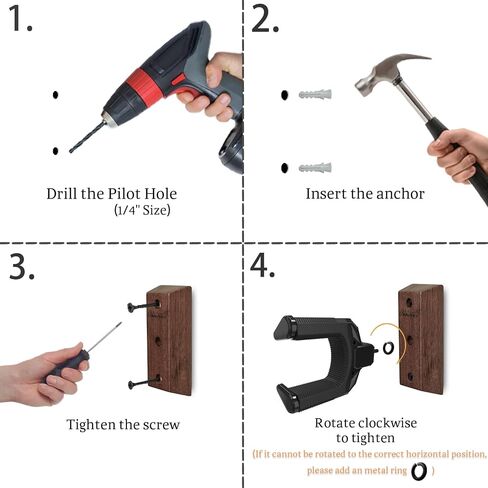 1.

Drill the Pilot Hole
(1/4" Size)

2.

Insert the anchor

3.

Tighten the screw

4.

Rotate clockwise
to tighten
(If it cannot be rotated to the correct horizontal position, please add an metal ring )