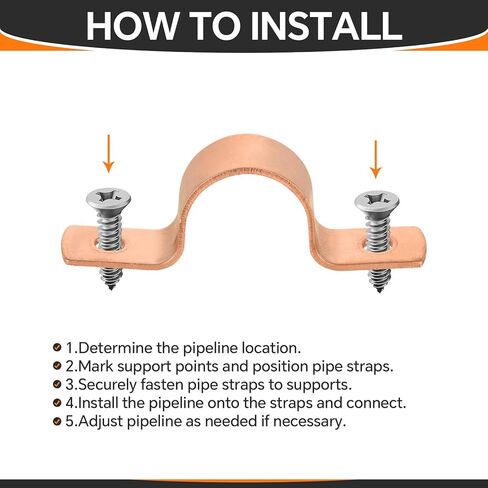 HOW TO INSTALL

1.Determine the pipeline location.
2.Mark support points and position pipe straps.
3.Securely fasten pipe straps to supports.
4.Install the pipeline onto the straps and connect.
5.Adjust pipeline as needed if necessary.