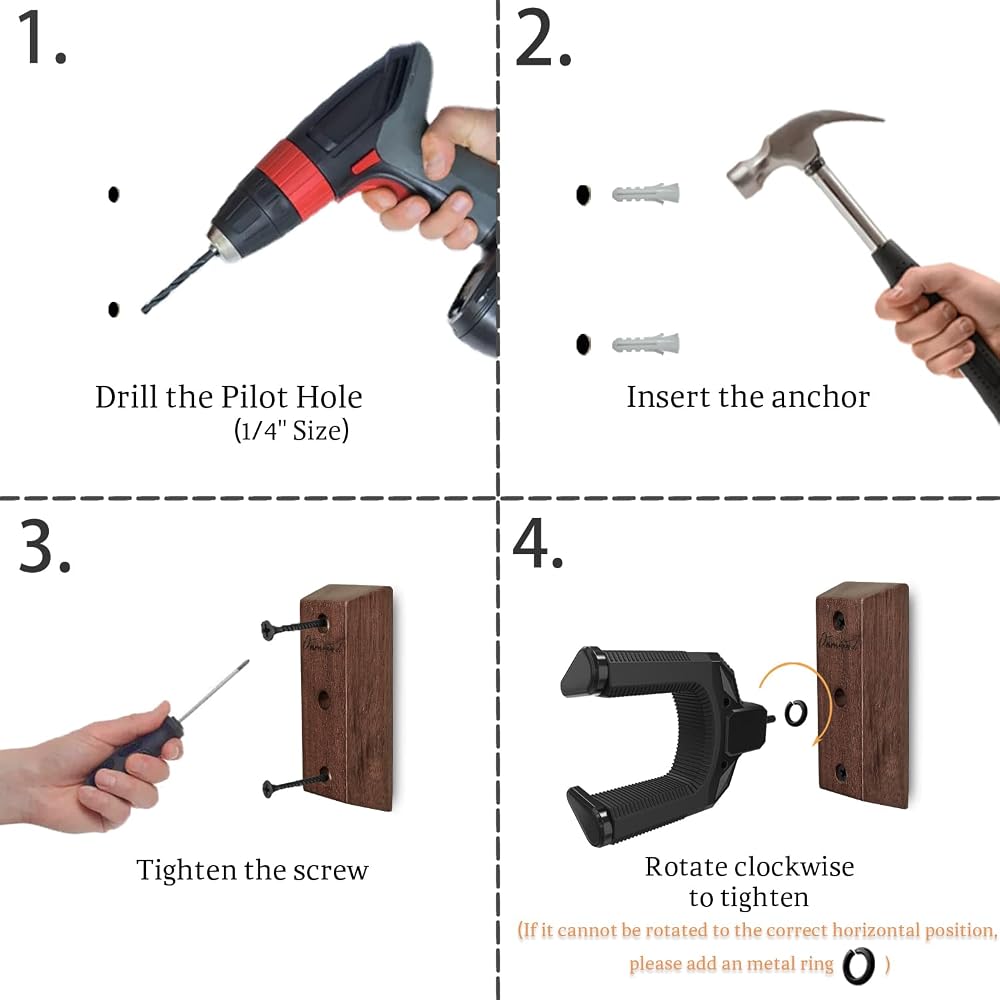 1.

Drill the Pilot Hole
(1/4" Size)

2.

Insert the anchor

3.

Tighten the screw

4.

Rotate clockwise
to tighten
(If it cannot be rotated to the correct horizontal position, please add an metal ring )