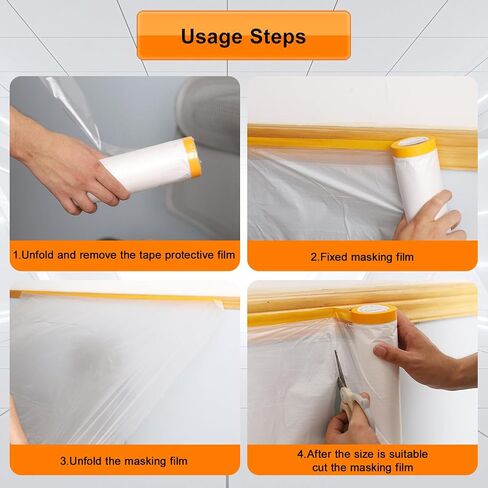 Usage Steps

1.Unfold and remove the tape protective film

2.Fixed masking film

3.Unfold the masking film

4.After the size is suitable cut the masking film