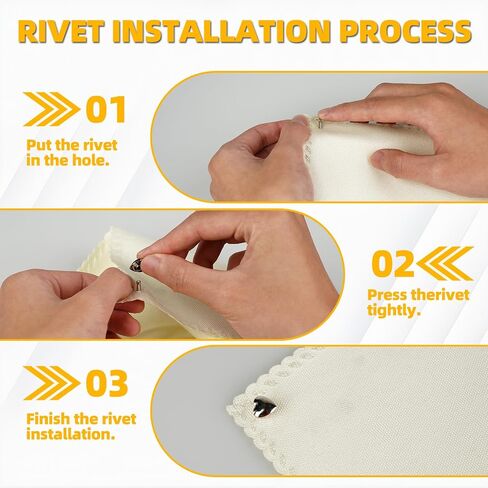 RIVET INSTALLATION PROCESS

01

Put the rivet in the hole.

02

Press therivet tightly.

03

Finish the rivet installation.