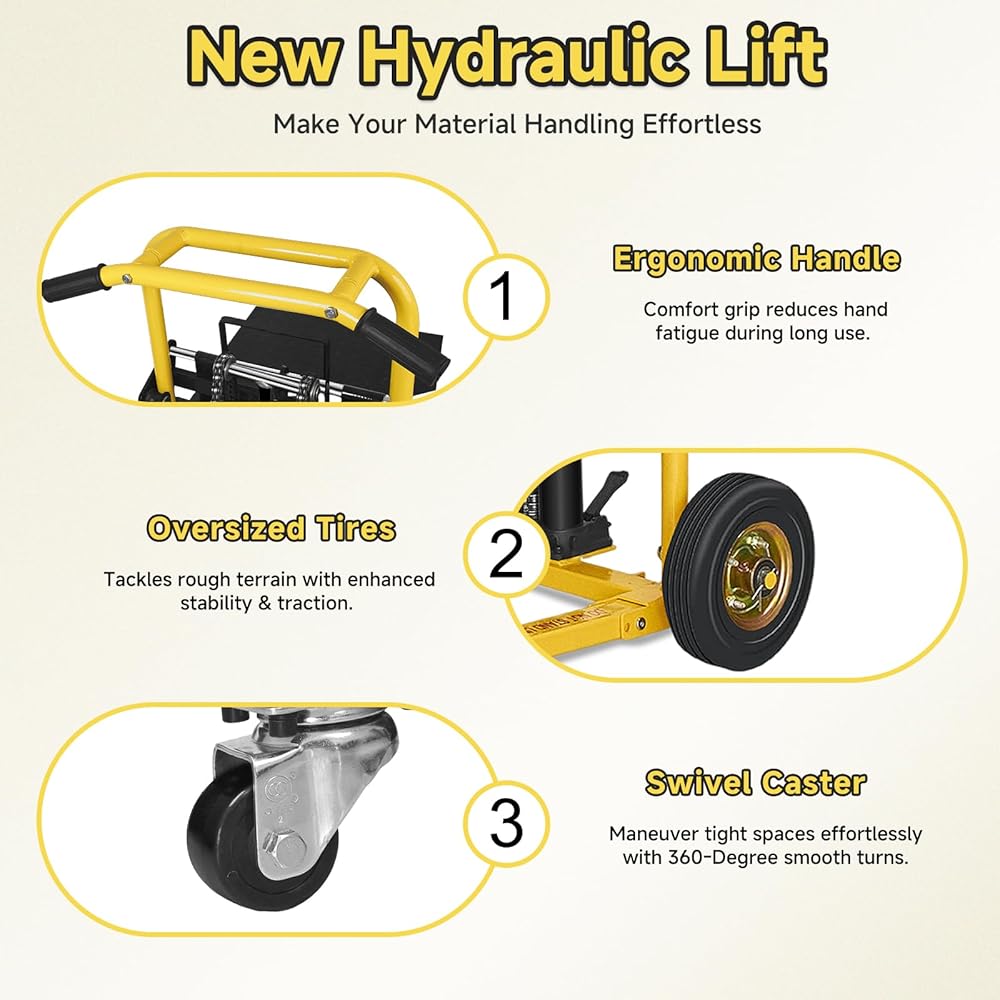 New Hydraulic Lift

Make Your Material Handling Effortless

1

Ergonomic Handle

Comfort grip reduces hand fatigue during long use.

Oversized Tires

Tackles rough terrain with enhanced stability & traction.

2

3

Swivel Caster

Maneuver tight spaces effortlessly with 360-Degree smooth turns.