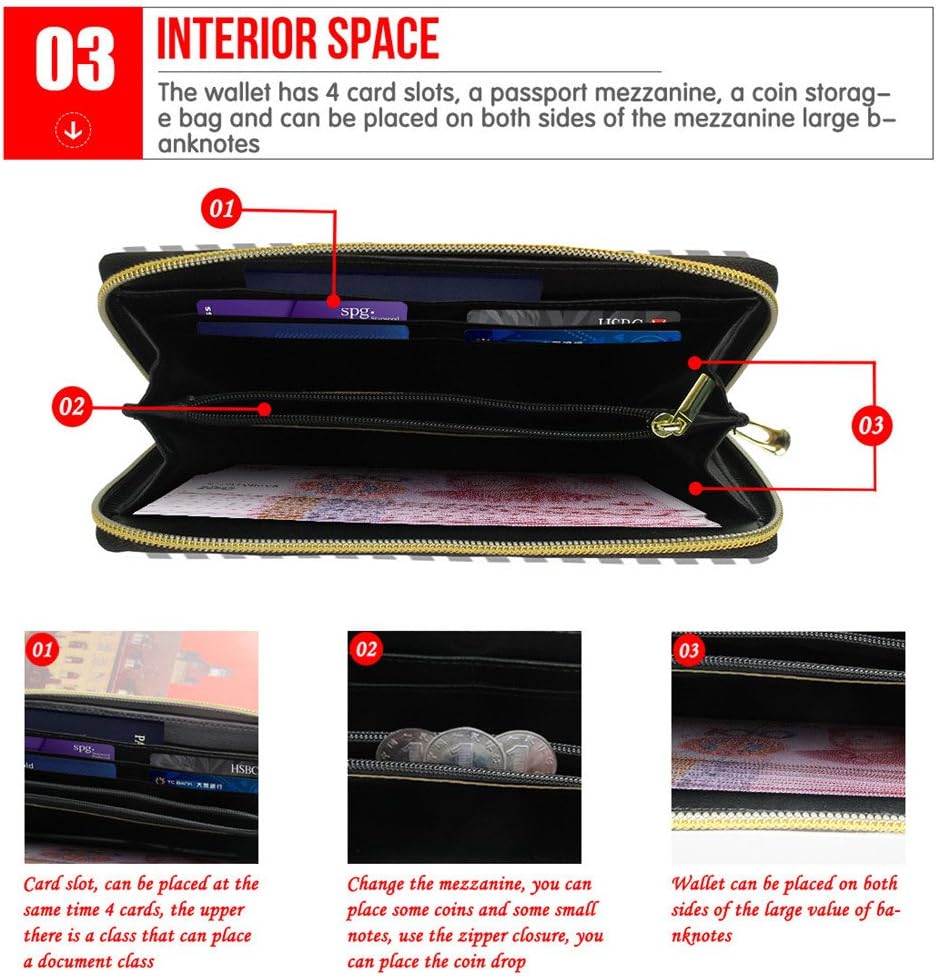 03

INTERIOR SPACE

The wallet has 4 card slots, a passport mezzanine, a coin storage bag and can be placed on both sides of the mezzanine large banknotes

01

spg.

HSBC

02

03

01

spg.

HSBC

02

03

Card slot, can be placed at the same time 4 cards, the upper there is a class that can place a document class

Change the mezzanine, you can place some coins and some small notes, use the zipper closure, you can place the coin drop

Wallet can be placed on both sides of the large value of banknotes