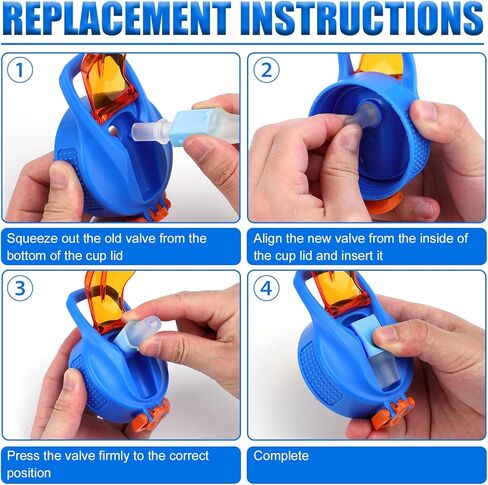 REPLACEMENT INSTRUCTIONS

1

Squeeze out the old valve from the bottom of the cup lid

2

Align the new valve from the inside of the cup lid and insert it

3

Press the valve firmly to the correct position

4

Complete