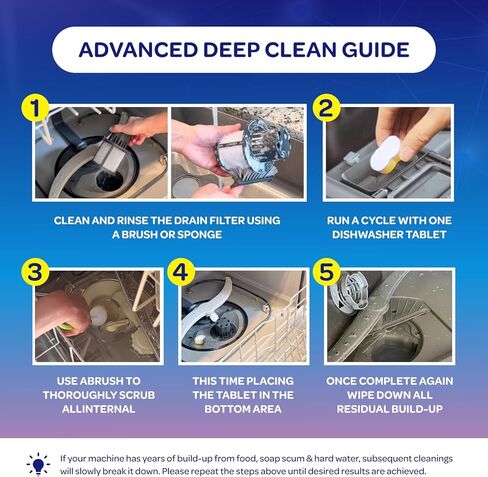 ADVANCED DEEP CLEAN GUIDE

1

CLEAN AND RINSE THE DRAIN FILTER USING A BRUSH OR SPONGE

2

RUN A CYCLE WITH ONE DISHWASHER TABLET

3

USE ABRUSH TO THOROUGHLY SCRUB ALLINTERNAL

4

THIS TIME PLACING THE TABLET IN THE BOTTOM AREA

5

ONCE COMPLETE AGAIN WIPE DOWN ALL RESIDUAL BUILD-UP

If your machine has years of build-up from food, soap scum & hard water, subsequent cleanings will slowly break it down. Please repeat the steps above until desired results are achieved.