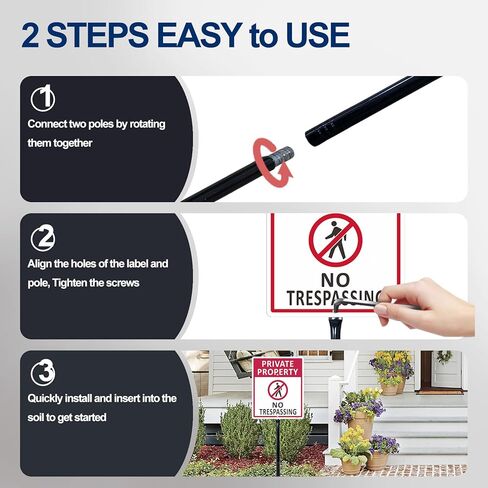 2 STEPS EASY to USE

1

Connect two poles by rotating them together

2

Align the holes of the label and pole, Tighten the screws

NO TRESPASSING

3

Quickly install and insert into the soil to get started

PRIVATE PROPERTY

NO TRESPASSING