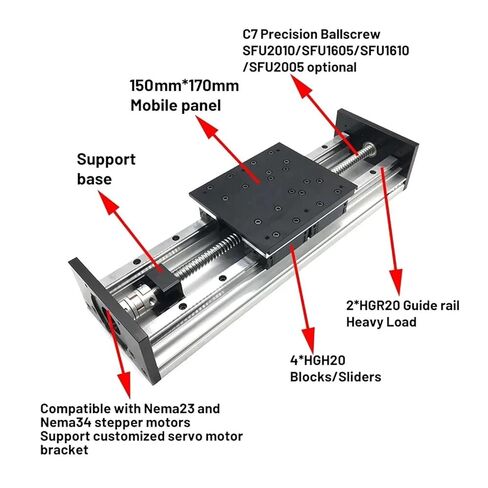 C7 Precision Ballscrew
SFU2010/SFU1605/SFU1610
/SFU2005 optional

150mm*170mm
Mobile panel

Support
base

2*HGR20 Guide rail
Heavy Load

4*HGH20
Blocks/Sliders

Compatible with Nema23 and
Nema34 stepper motors
Support customized servo motor
bracket