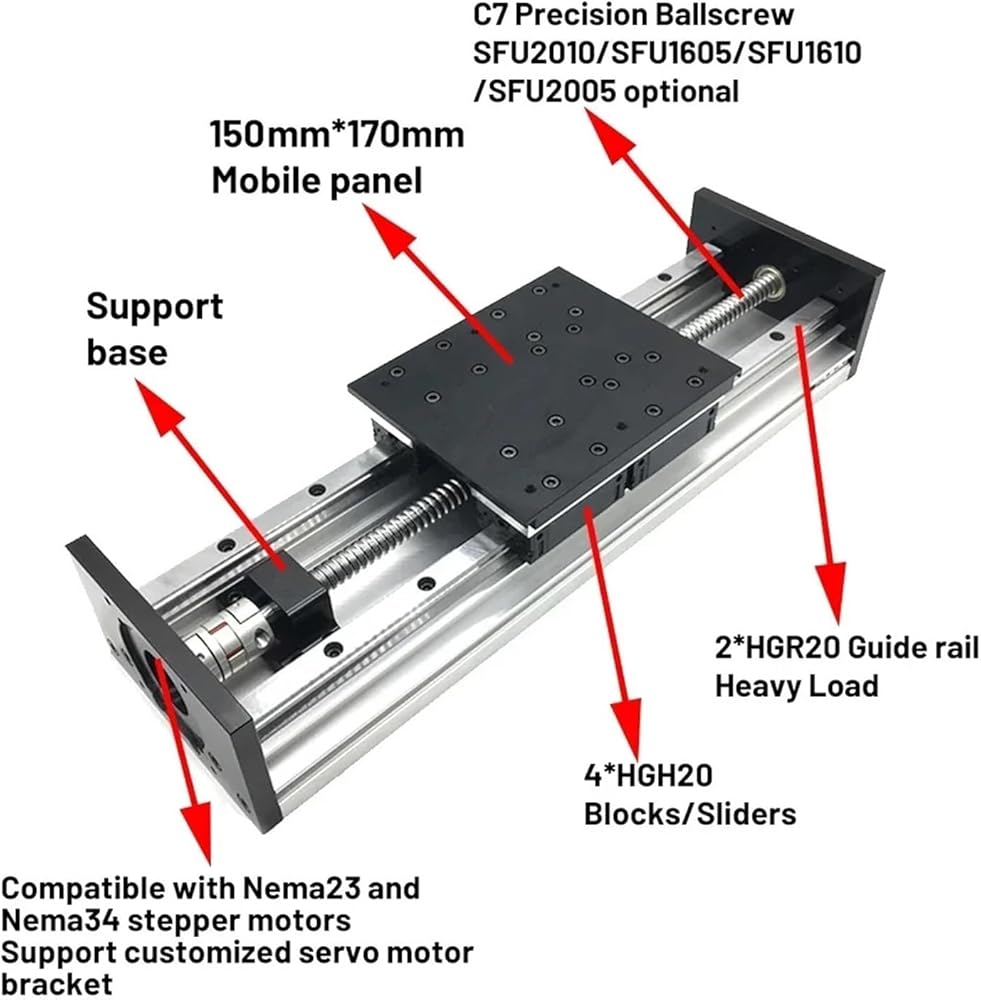 C7 Precision Ballscrew
SFU2010/SFU1605/SFU1610
/SFU2005 optional

150mm*170mm
Mobile panel

Support
base

2*HGR20 Guide rail
Heavy Load

4*HGH20
Blocks/Sliders

Compatible with Nema23 and
Nema34 stepper motors
Support customized servo motor
bracket