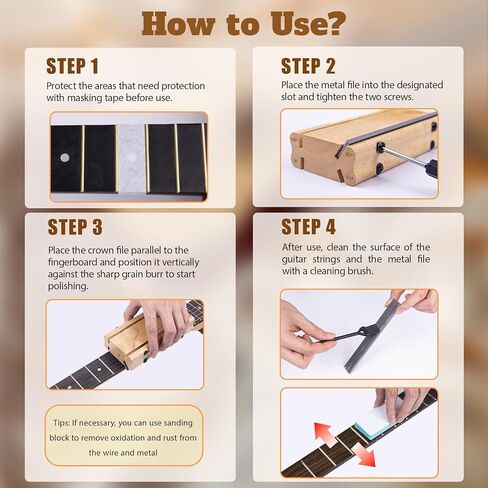 How to Use?

STEP 1

Protect the areas that need protection with masking tape before use.

STEP 2

Place the metal file into the designated slot and tighten the two screws.

STEP 3

Place the crown file parallel to the fingerboard and position it vertically against the sharp grain burr to start polishing.

Tips: If necessary, you can use sanding block to remove oxidation and rust from the wire and metal

STEP 4

After use, clean the surface of the guitar strings and the metal file with a cleaning brush.