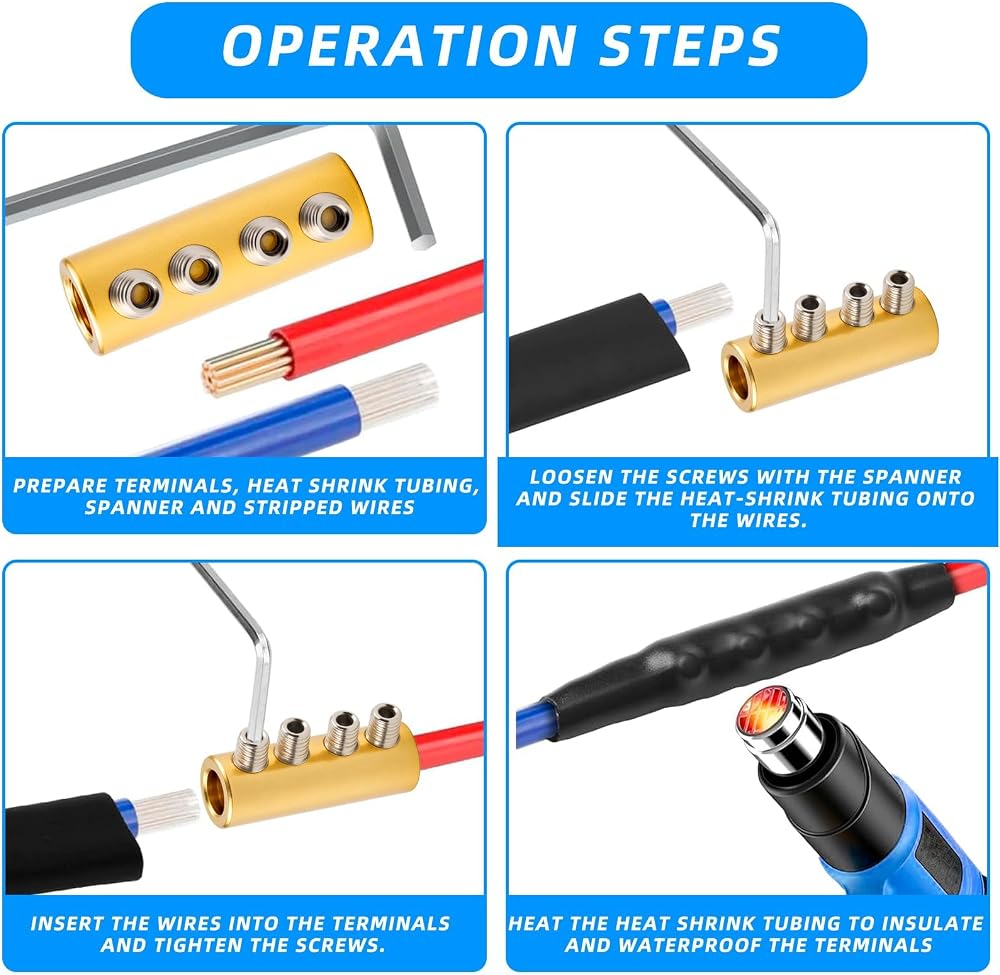 OPERATION STEPS

PREPARE TERMINALS, HEAT SHRINK TUBING, SPANNER AND STRIPPED WIRES

LOOSEN THE SCREWS WITH THE SPANNER AND SLIDE THE HEAT-SHRINK TUBING ONTO THE WIRES.

INSERT THE WIRES INTO THE TERMINALS AND TIGHTEN THE SCREWS.

HEAT THE HEAT SHRINK TUBING TO INSULATE AND WATERPROOF THE TERMINALS