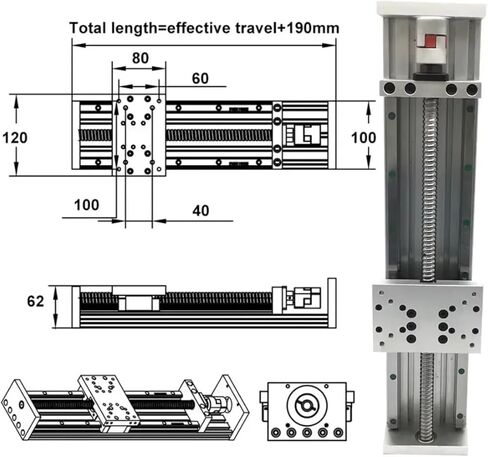 Total length=effective travel+190mm

80

60

120

100

100

40

62