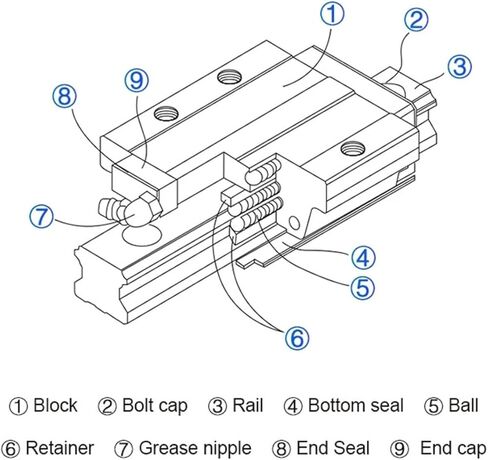 ①
②
③
⑨
⑧
⑦
④
⑤
⑥

① Block ② Bolt cap ③ Rail ④ Bottom seal ⑤ Ball

⑥ Retainer ⑦ Grease nipple ⑧ End Seal ⑨ End cap