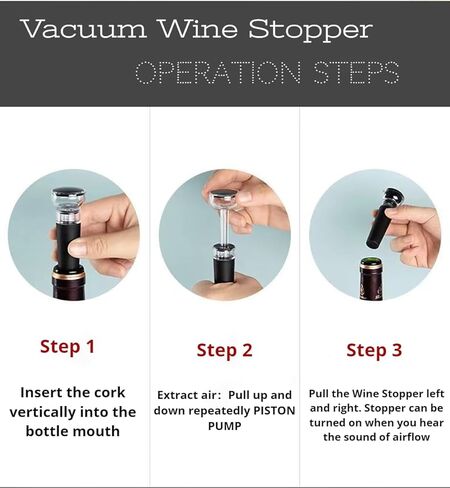 Vacuum Wine Stopper

OPERATION STEPS

Step 1

Insert the cork vertically into the bottle mouth

Step 2

Extract air: Pull up and down repeatedly PISTON PUMP

Step 3

Pull the Wine Stopper left and right. Stopper can be turned on when you hear the sound of airflow