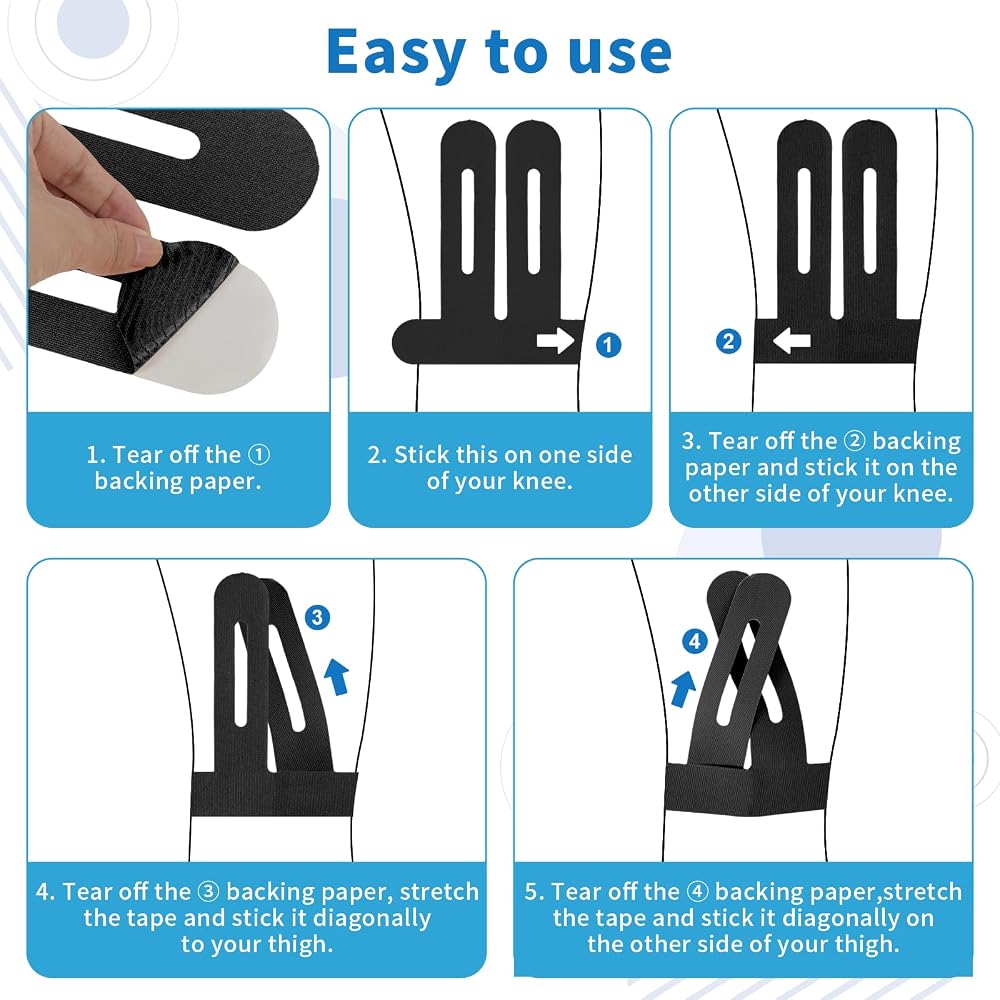 Easy to use

①

1. Tear off the ① backing paper.

②

2. Stick this on one side of your knee.

3. Tear off the ② backing paper and stick it on the other side of your knee.

③

4. Tear off the ③ backing paper, stretch the tape and stick it diagonally to your thigh.

④

5. Tear off the ④ backing paper,stretch the tape and stick it diagonally on the other side of your thigh.