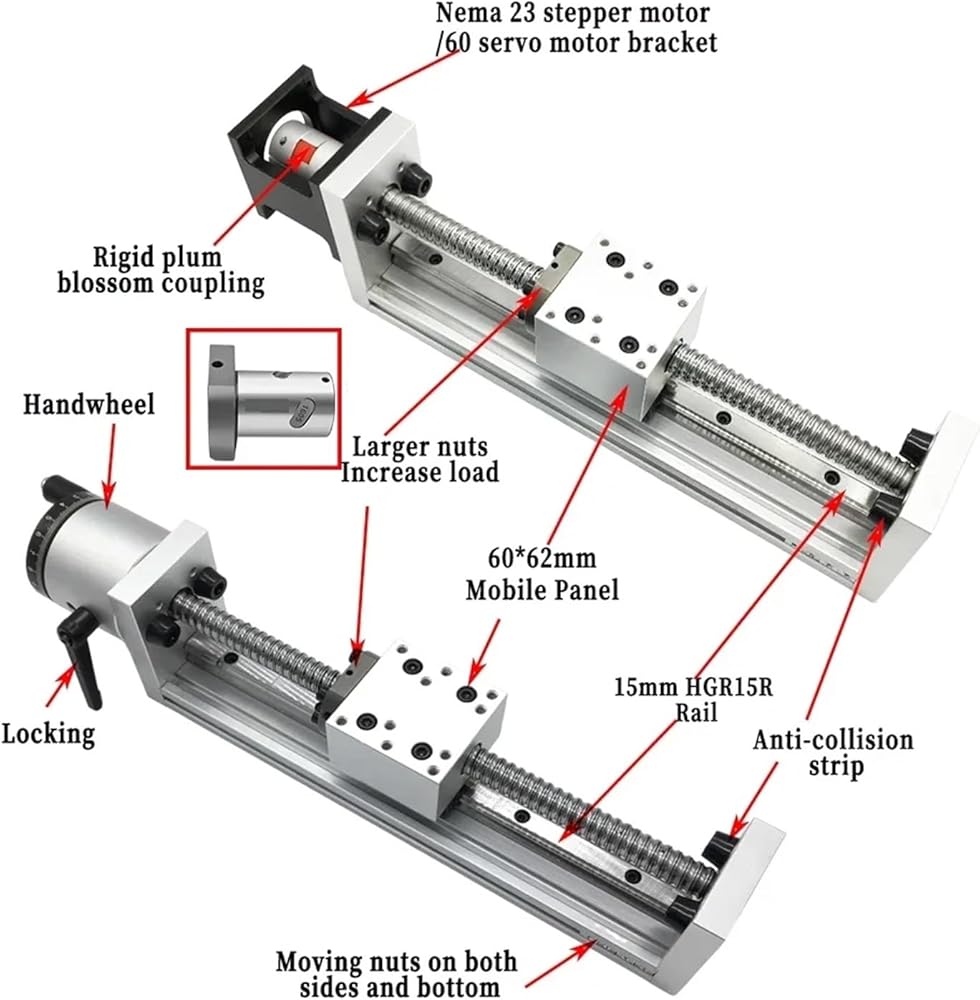 Nema 23 stepper motor
/60 servo motor bracket

Rigid plum
blossom coupling

Handwheel

Larger nuts
Increase load

60*62mm
Mobile Panel

Locking

15mm HGR15R
Rail

Anti-collision
strip

Moving nuts on both
sides and bottom