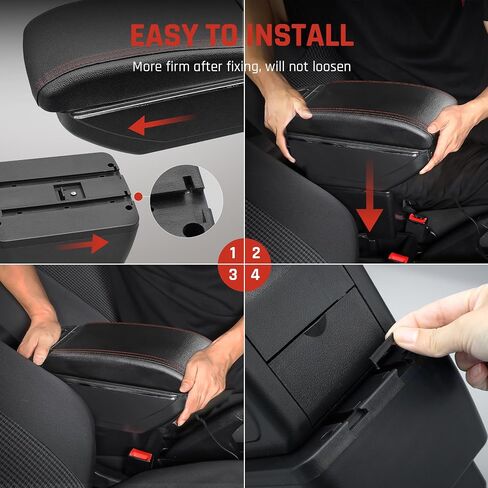 EASY TO INSTALL

More firm after fixing, will not loosen

1 2
3 4