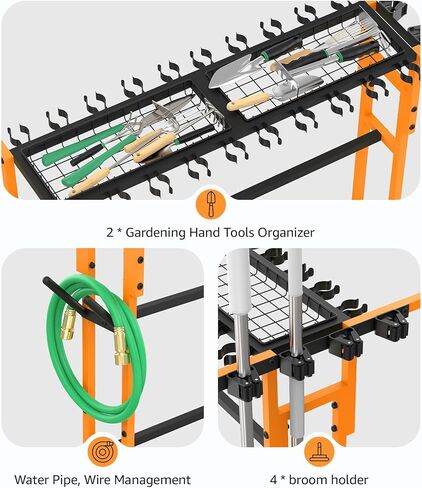 2 * Gardening Hand Tools Organizer

Water Pipe, Wire Management

4 * broom holder