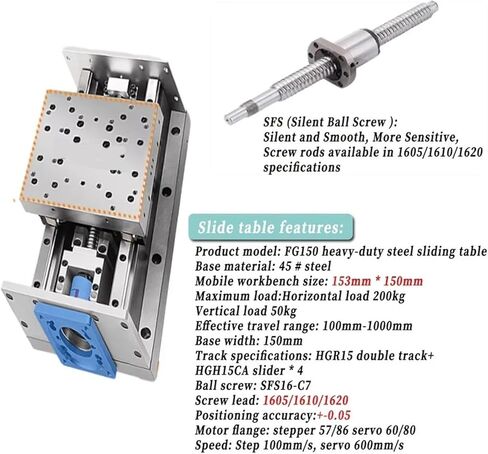 SFS (Silent Ball Screw ):
Silent and Smooth, More Sensitive,
Screw rods available in 1605/1610/1620 specifications

Slide table features:

Product model: FG150 heavy-duty steel sliding table
Base material: 45 # steel
Mobile workbench size: 153mm * 150mm
Maximum load:Horizontal load 200kg
Vertical load 50kg
Effective travel range: 100mm-1000mm
Base width: 150mm
Track specifications: HGR15 double track+ HGH15CA slider * 4
Ball screw: SFS16-C7
Screw lead: 1605/1610/1620
Positioning accuracy:+-0.05
Motor flange: stepper 57/86 servo 60/80
Speed: Step 100mm/s, servo 600mm/s