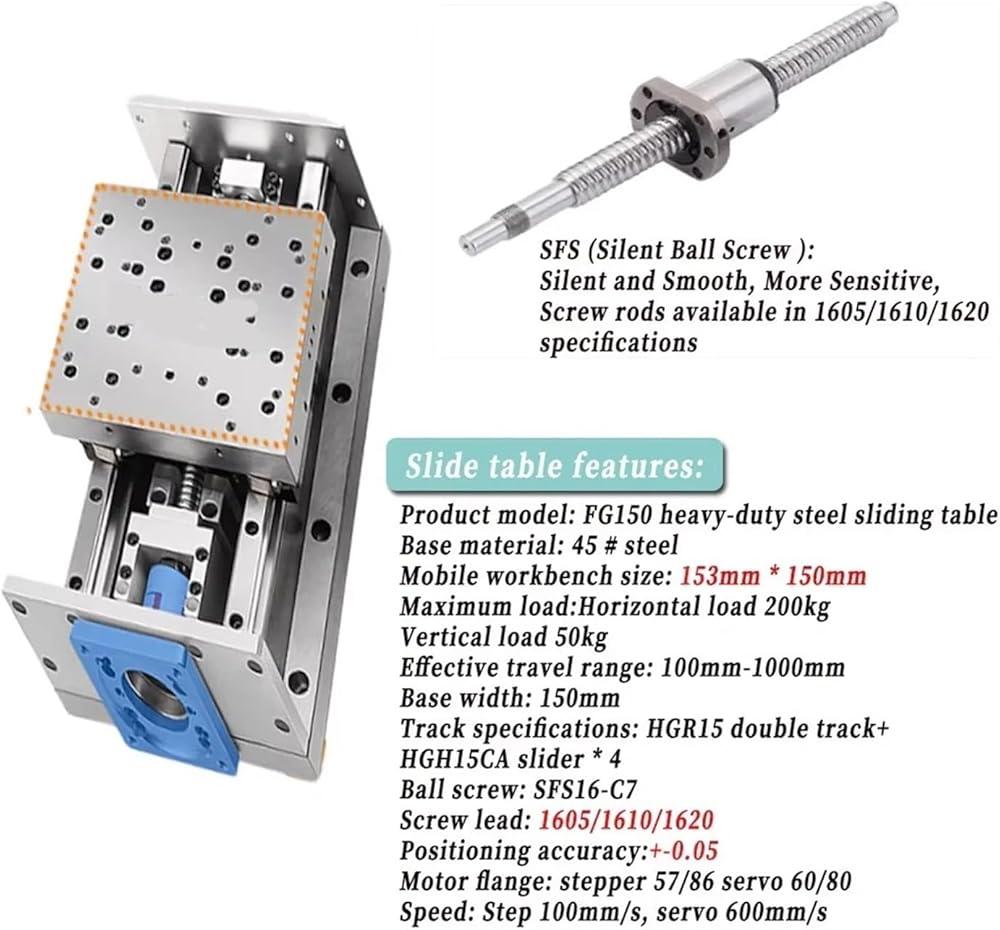 SFS (Silent Ball Screw ):
Silent and Smooth, More Sensitive,
Screw rods available in 1605/1610/1620 specifications

Slide table features:

Product model: FG150 heavy-duty steel sliding table
Base material: 45 # steel
Mobile workbench size: 153mm * 150mm
Maximum load:Horizontal load 200kg
Vertical load 50kg
Effective travel range: 100mm-1000mm
Base width: 150mm
Track specifications: HGR15 double track+ HGH15CA slider * 4
Ball screw: SFS16-C7
Screw lead: 1605/1610/1620
Positioning accuracy:+-0.05
Motor flange: stepper 57/86 servo 60/80
Speed: Step 100mm/s, servo 600mm/s