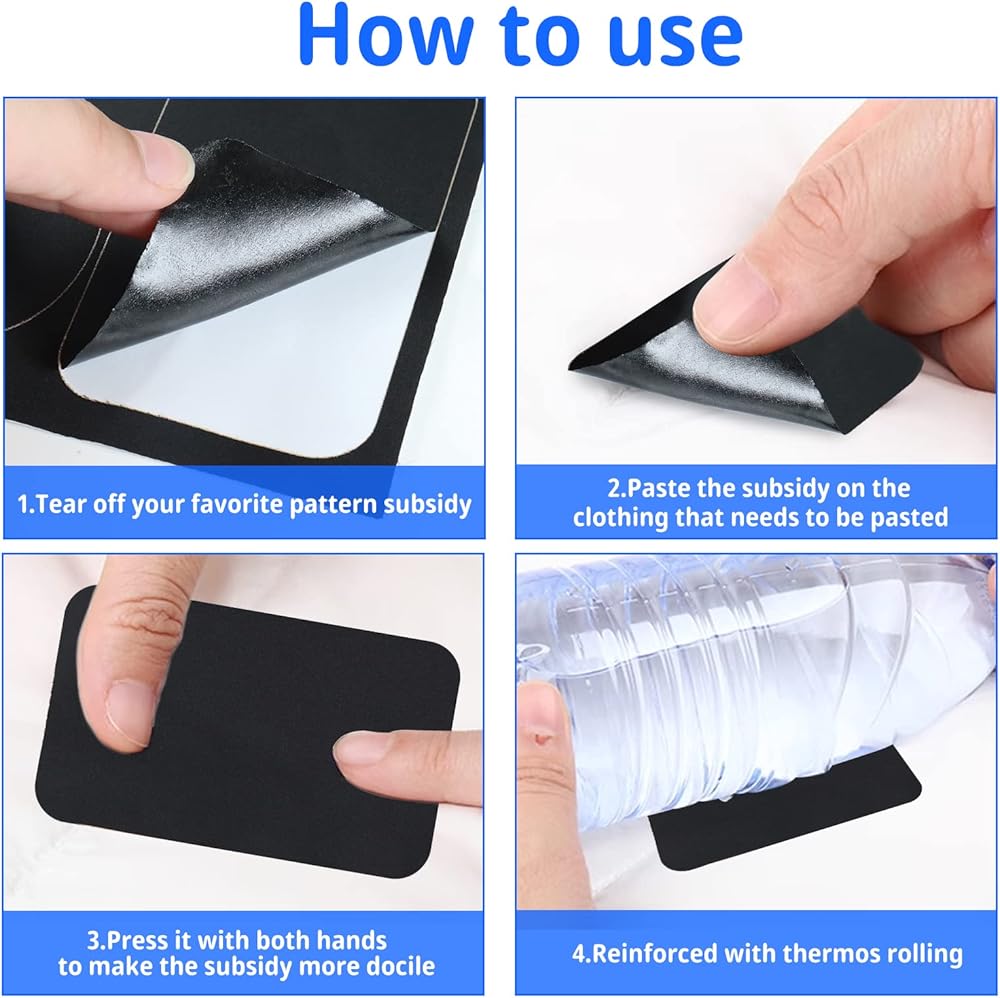 How to use

1.Tear off your favorite pattern subsidy

2.Paste the subsidy on the clothing that needs to be pasted

3.Press it with both hands to make the subsidy more docile

4.Reinforced with thermos rolling