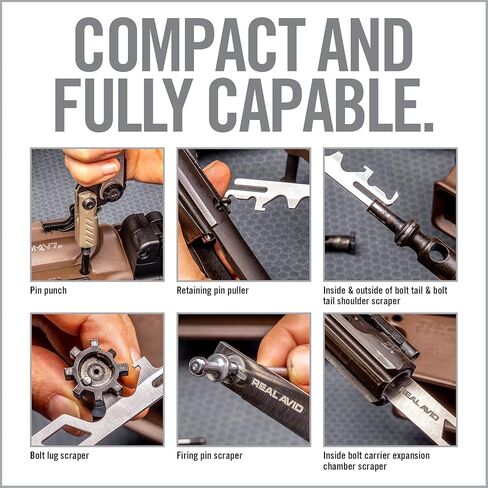 COMPACT AND FULLY CAPABLE.

Pin punch

Retaining pin puller

Inside & outside of bolt tail & bolt tail shoulder scraper

Bolt lug scraper

REAL AVID

Firing pin scraper

REAL AVID

Inside bolt carrier expansion chamber scraper