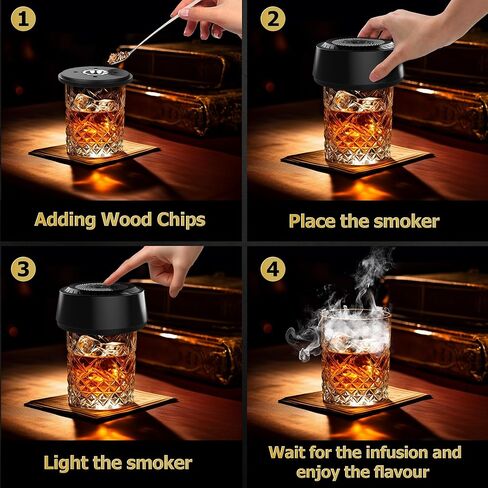 1

Adding Wood Chips

2

Place the smoker

3

Light the smoker

4

Wait for the infusion and enjoy the flavour