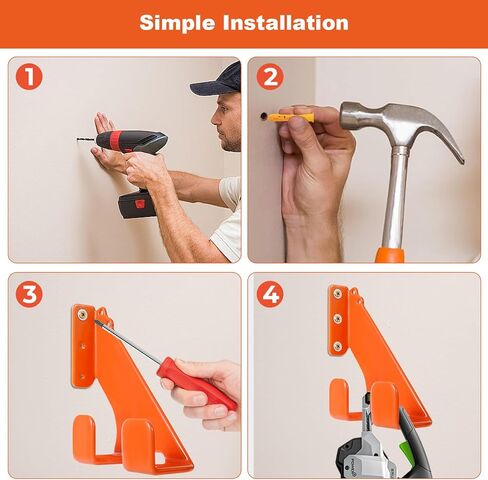 Simple Installation

1

2

3

4