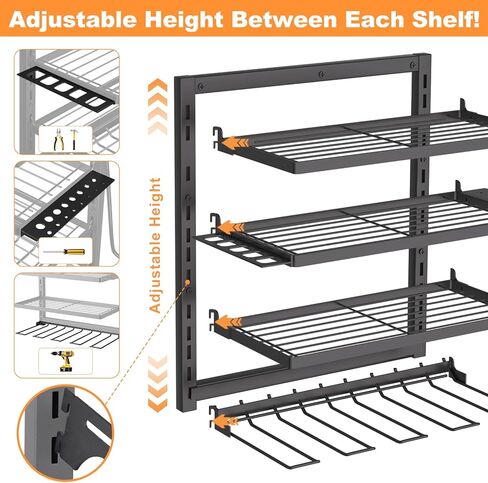 Adjustable Height Between Each Shelf!

Adjustable Height