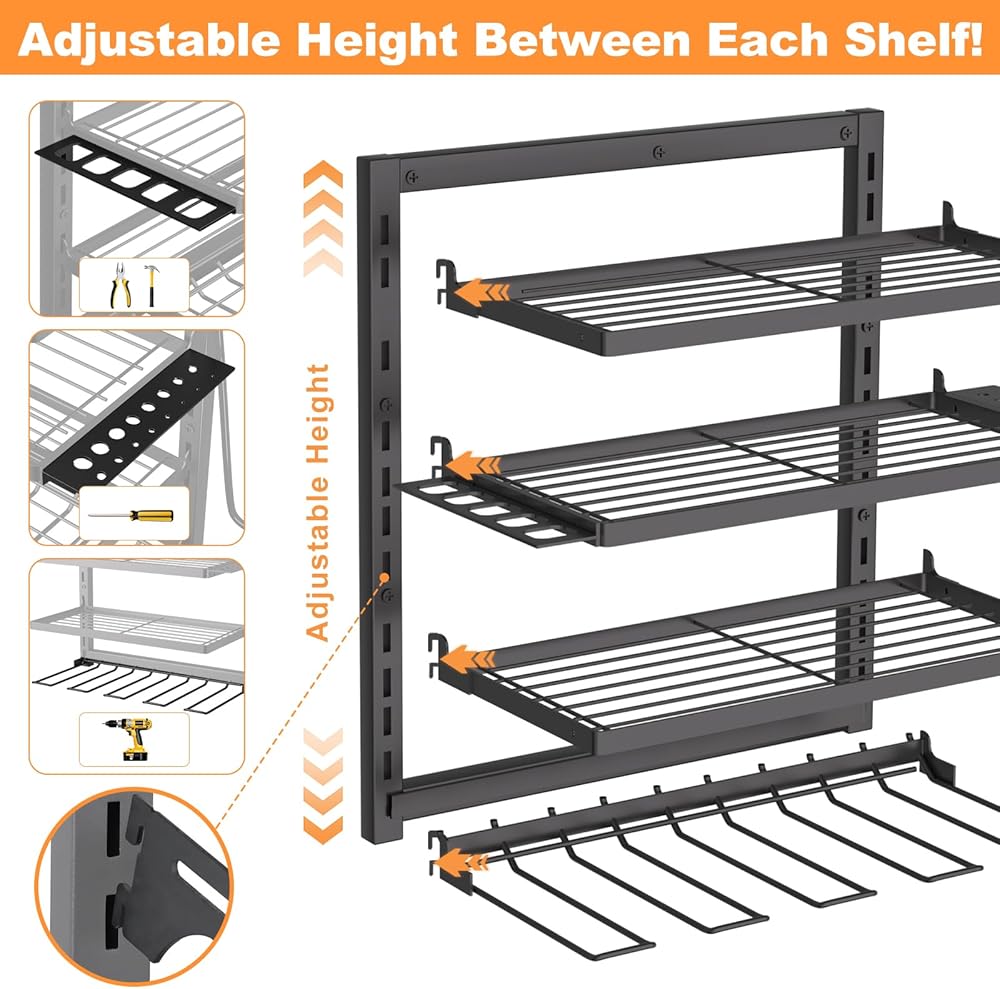 Adjustable Height Between Each Shelf!

Adjustable Height