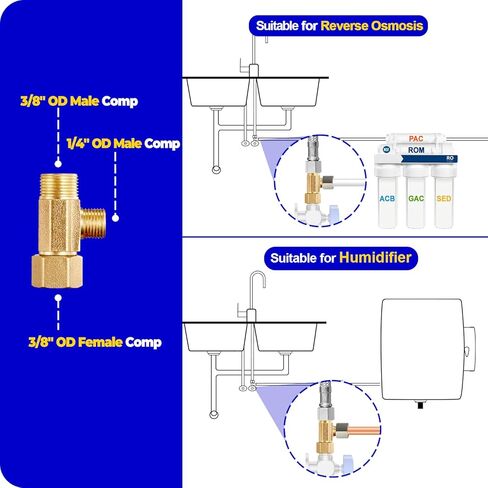 3/8" OD Male Comp

1/4" OD Male Comp

3/8" OD Female Comp

Suitable for Reverse Osmosis

PAC
ROM
RO
ACB
GAC
SED

Suitable for Humidifier